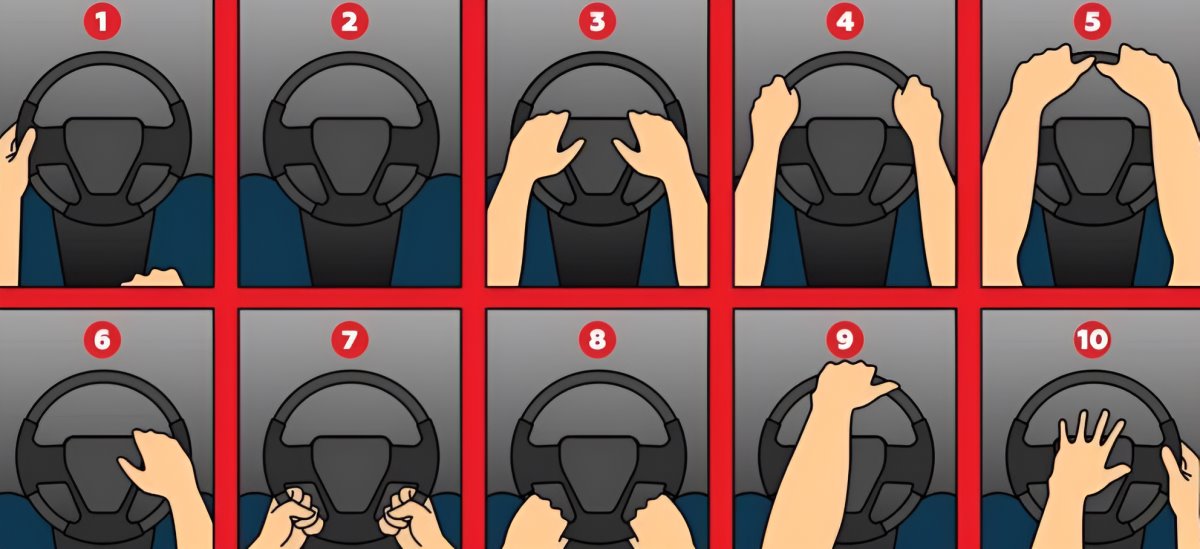 1
2
3
4
5
6
7
8
9
10